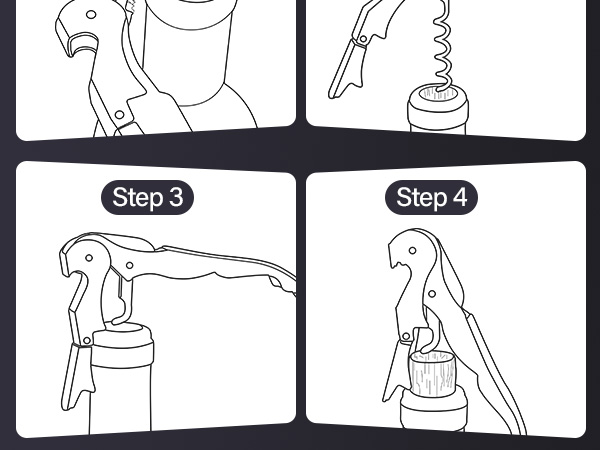 Step 3

Step 4