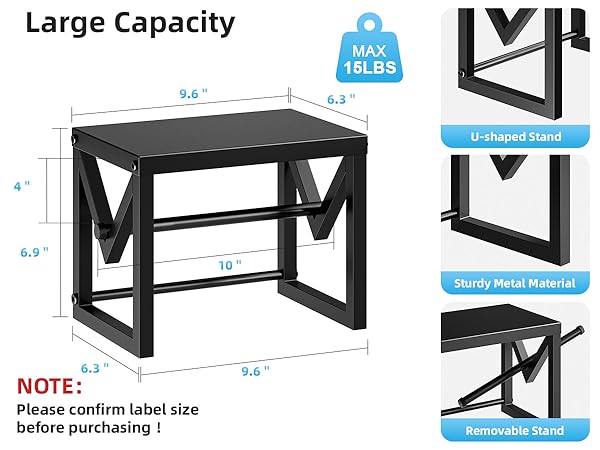 Large Capacity

MAX 15LBS

9.6 "

6.3 "

4 "

6.9 "

10 "

6.3 "

9.6 "

NOTE:

Please confirm label size before purchasing !

U-shaped Stand

Sturdy Metal Material

Removable Stand