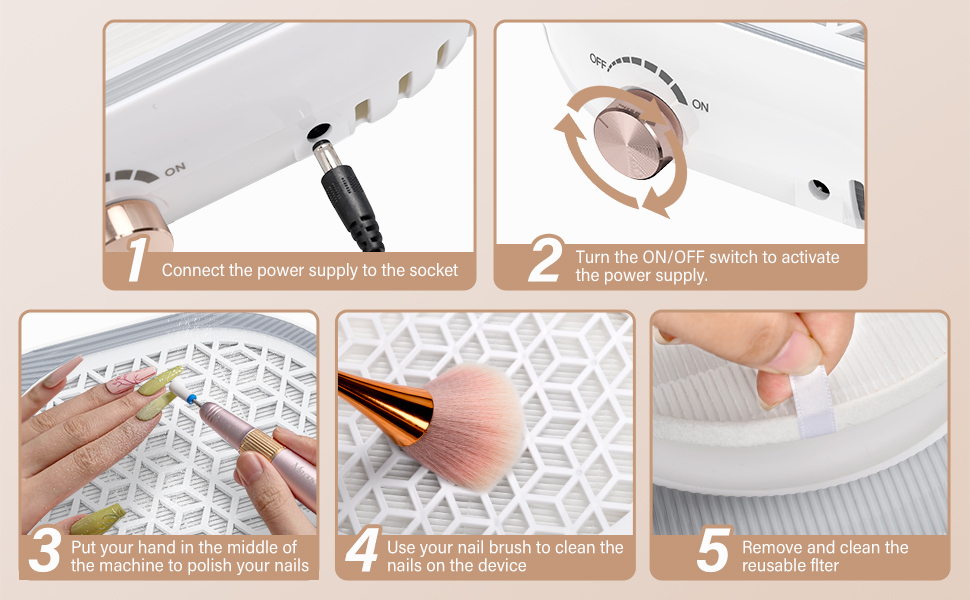 ON

1 Connect the power supply to the socket

OFF ON

2 Turn the ON/OFF switch to activate the power supply.

3 Put your hand in the middle of the machine to polish your nails

4 Use your nail brush to clean the nails on the device

5 Remove and clean the reusable flter