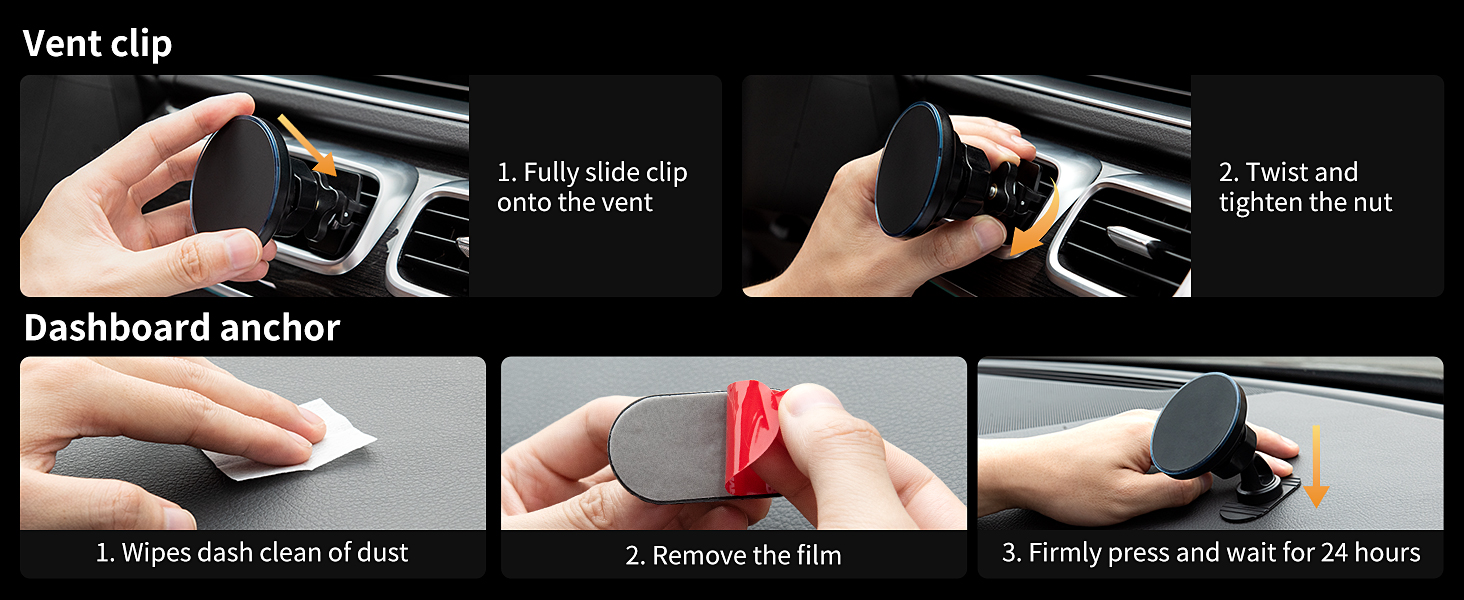 Vent clip

1. Fully slide clip onto the vent

2. Twist and tighten the nut

Dashboard anchor

1. Wipes dash clean of dust

2. Remove the film

3. Firmly press and wait for 24 hours