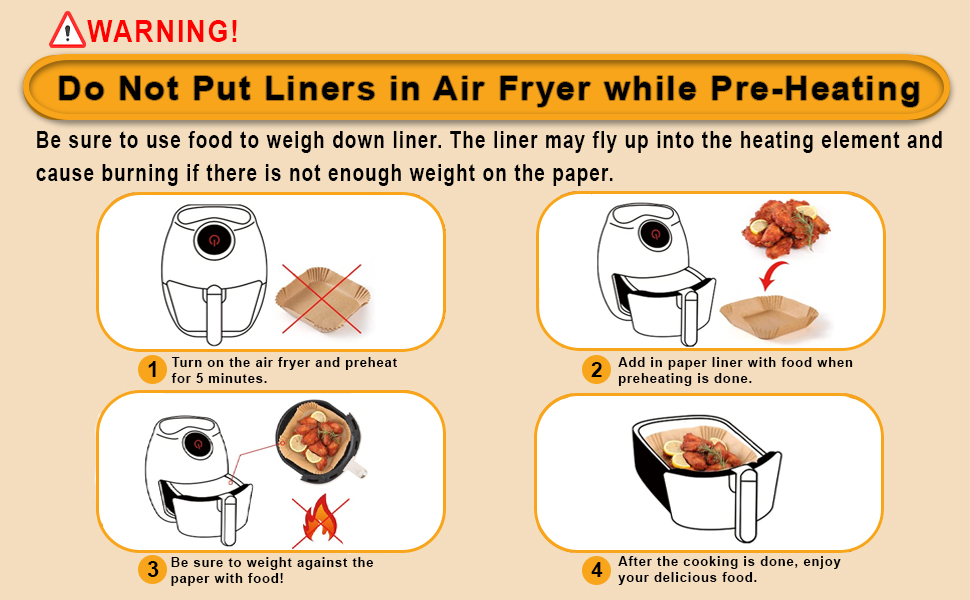 WARNING!

Do Not Put Liners in Air Fryer while Pre-Heating

Be sure to use food to weigh down liner. The liner may fly up into the heating element and cause burning if there is not enough weight on the paper.

1 Turn on the air fryer and preheat for 5 minutes.

2 Add in paper liner with food when preheating is done.

3 Be sure to weight against the paper with food!

4 After the cooking is done, enjoy your delicious food.