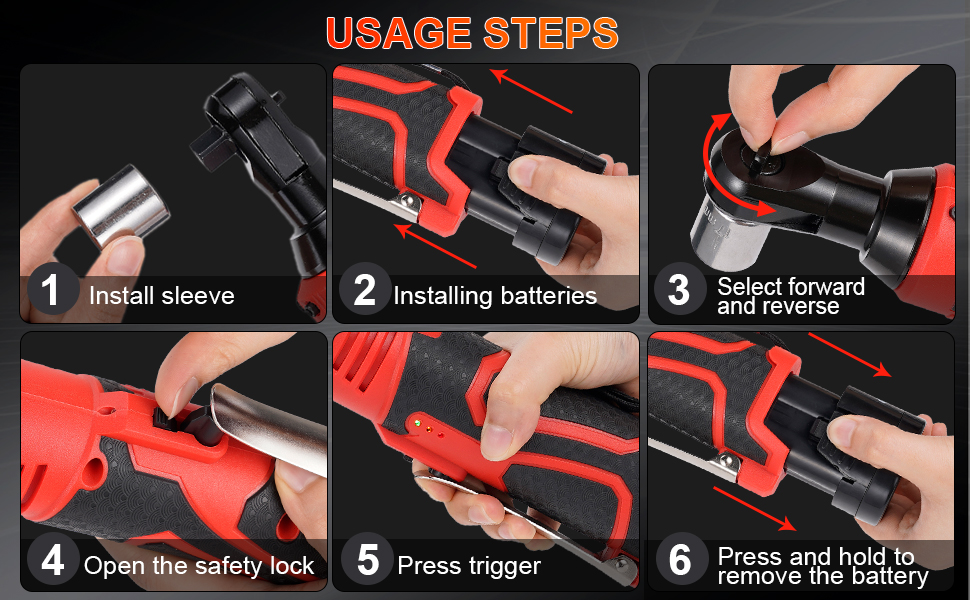 USAGE STEPS

1 Install sleeve

2 Installing batteries

3 Select forward and reverse

4 Open the safety lock

5 Press trigger

6 Press and hold to remove the battery