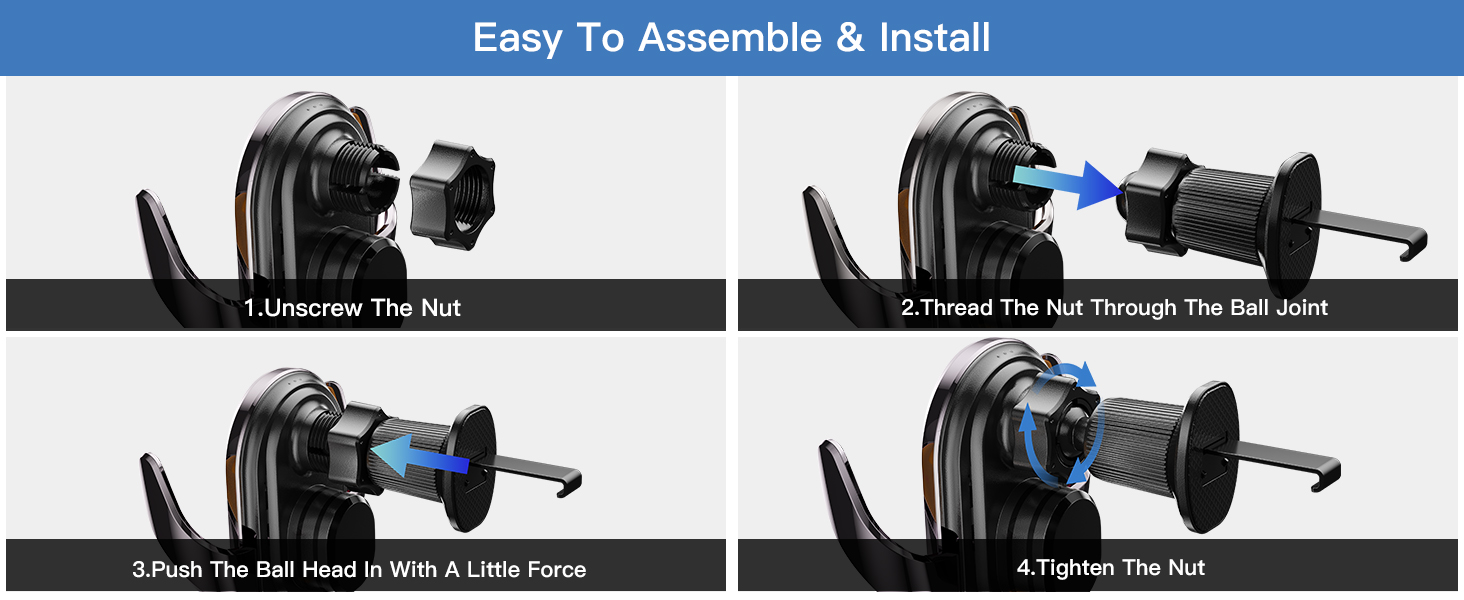 Easy To Assemble & Install

1.Unscrew The Nut

2.Thread The Nut Through The Ball Joint

3.Push The Ball Head In With A Little Force

4.Tighten The Nut