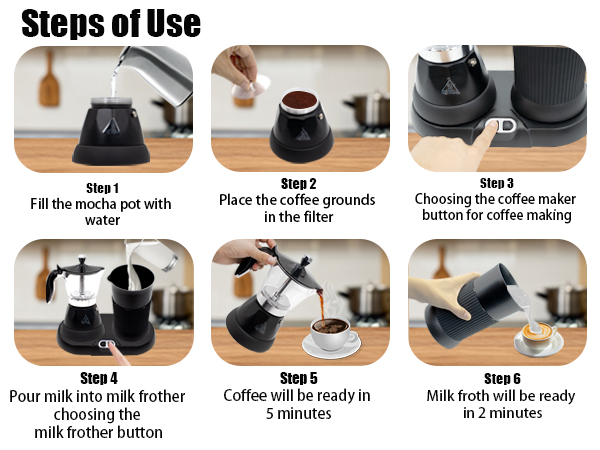 Steps of Use

Step 1
Fill the mocha pot with water

Step 2
Place the coffee grounds in the filter

Step 3
Choosing the coffee maker button for coffee making

Step 4
Pour milk into milk frother choosing the milk frother button

Step 5
Coffee will be ready in 5 minutes

Step 6
Milk froth will be ready in 2 minutes