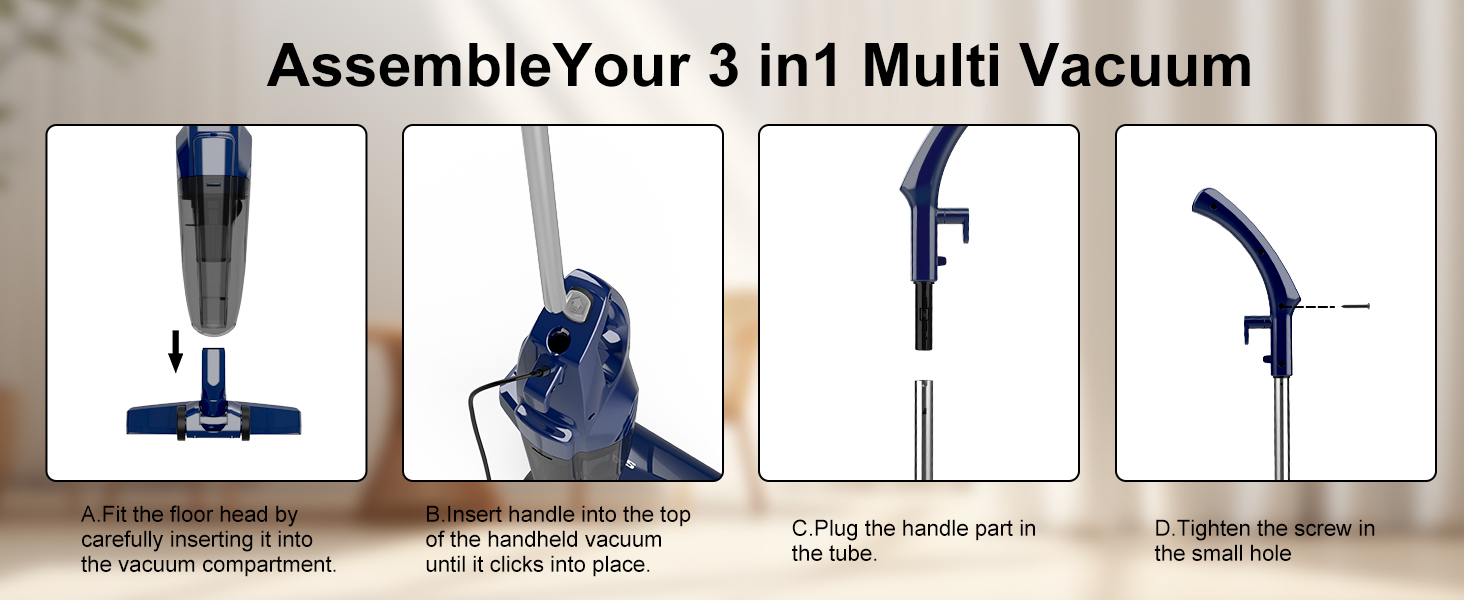 AssembleYour 3 in1 Multi Vacuum

A.Fit the floor head by carefully inserting it into the vacuum compartment.

B.Insert handle into the top of the handheld vacuum until it clicks into place.

C.Plug the handle part in the tube.

D.Tighten the screw in the small hole