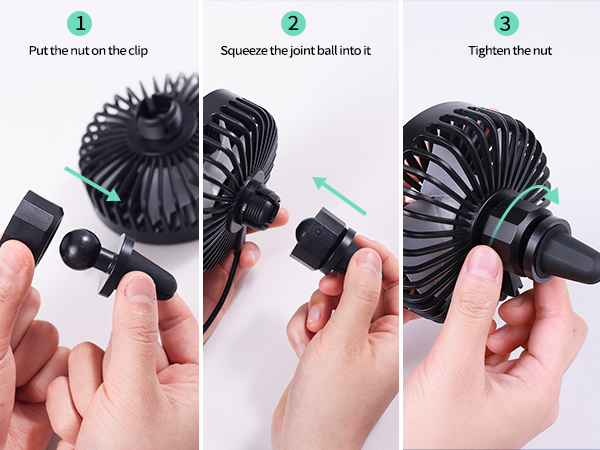 1
Put the nut on the clip

2
Squeeze the joint ball into it

3
Tighten the nut