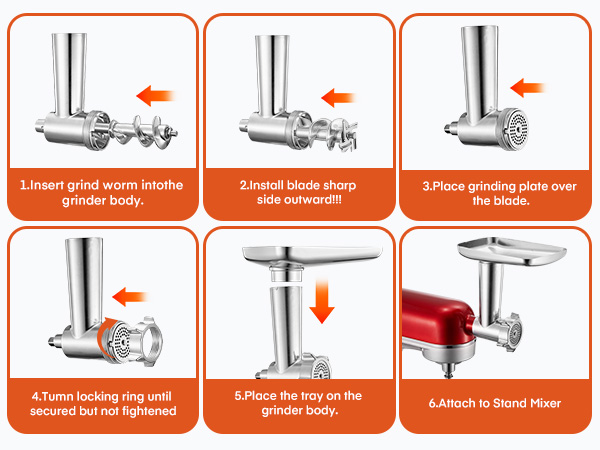 1.Insert grind worm intothe grinder body.

2.Install blade sharp side outward!!!

3.Place grinding plate over the blade.

4.Tumn locking ring until secured but not fightened

5.Place the tray on the grinder body.

6.Attach to Stand Mixer