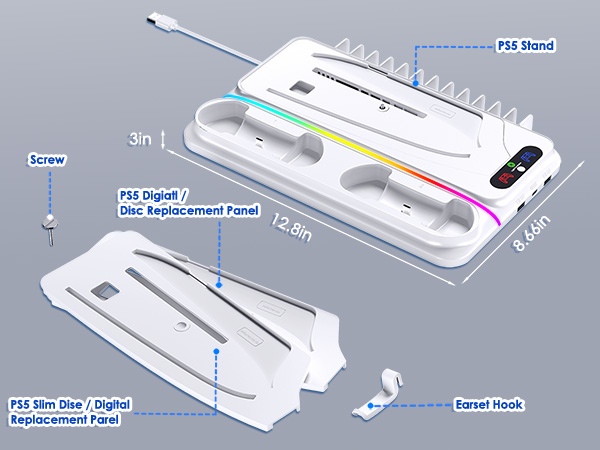 PS5 Stand

3in

Screw

PS5 Digiatl / Disc Replacement Panel

12.8in

8.66in

PS5 Slim Dise / Digital Replacement Parel

Earset Hook