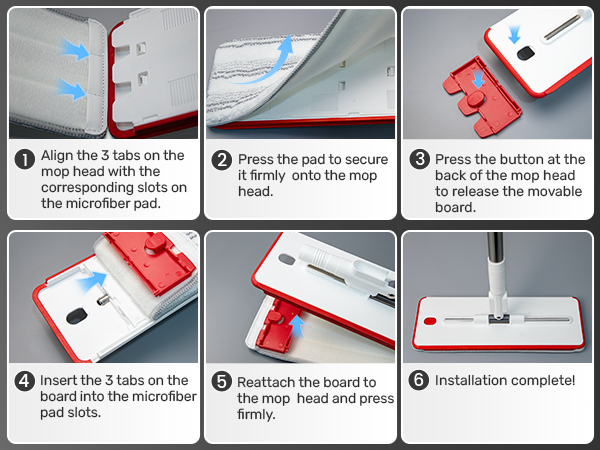 1 Align the 3 tabs on the mop head with the corresponding slots on the microfiber pad.

2 Press the pad to secure it firmly onto the mop head.

3 Press the button at the back of the mop head to release the movable board.

4 Insert the 3 tabs on the board into the microfiber pad slots.

5 Reattach the board to the mop head and press firmly.

6 Installation complete!