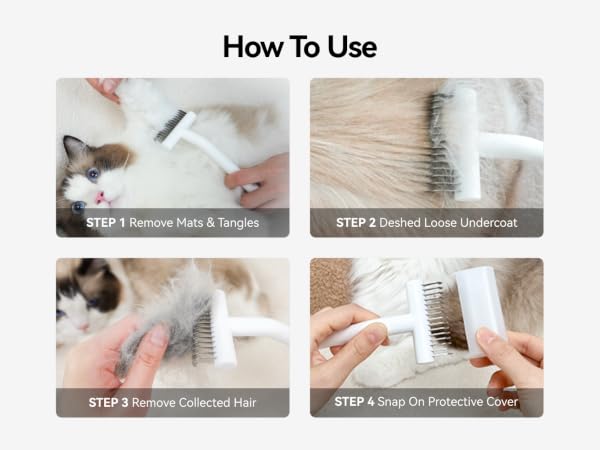 How To Use

STEP 1 Remove Mats & Tangles

STEP 2 Deshed Loose Undercoat

STEP 3 Remove Collected Hair

STEP 4 Snap On Protective Cover