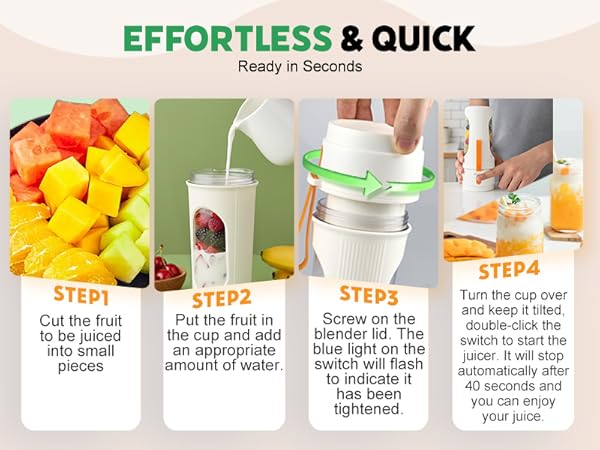 EFFORTLESS & QUICK
Ready in Seconds

STEP1
Cut the fruit to be juiced into small pieces

STEP2
Put the fruit in the cup and add an appropriate amount of water.

STEP3
Screw on the blender lid. The blue light on the switch will flash to indicate it has been tightened.

STEP4
Turn the cup over and keep it tilted, double-click the switch to start the juicer. It will stop automatically after 40 seconds and you can enjoy your juice.