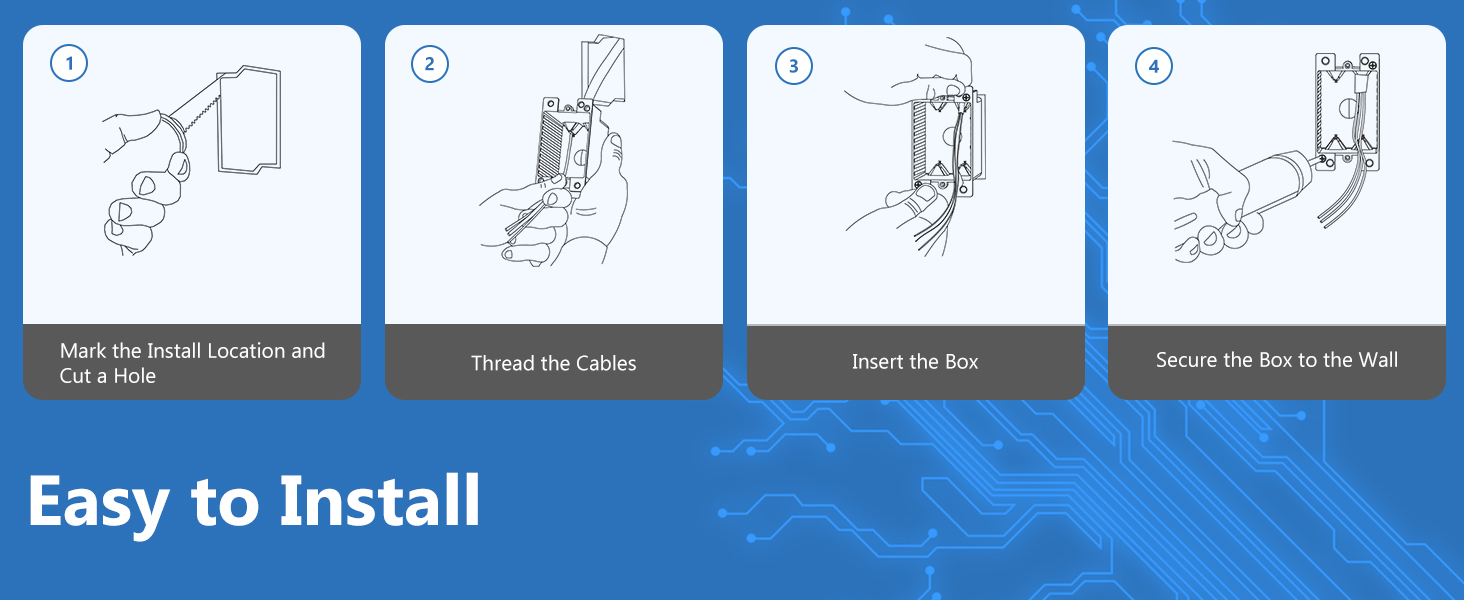 1

Mark the Install Location and Cut a Hole

2

Thread the Cables

3

Insert the Box

4

Secure the Box to the Wall

Easy to Install