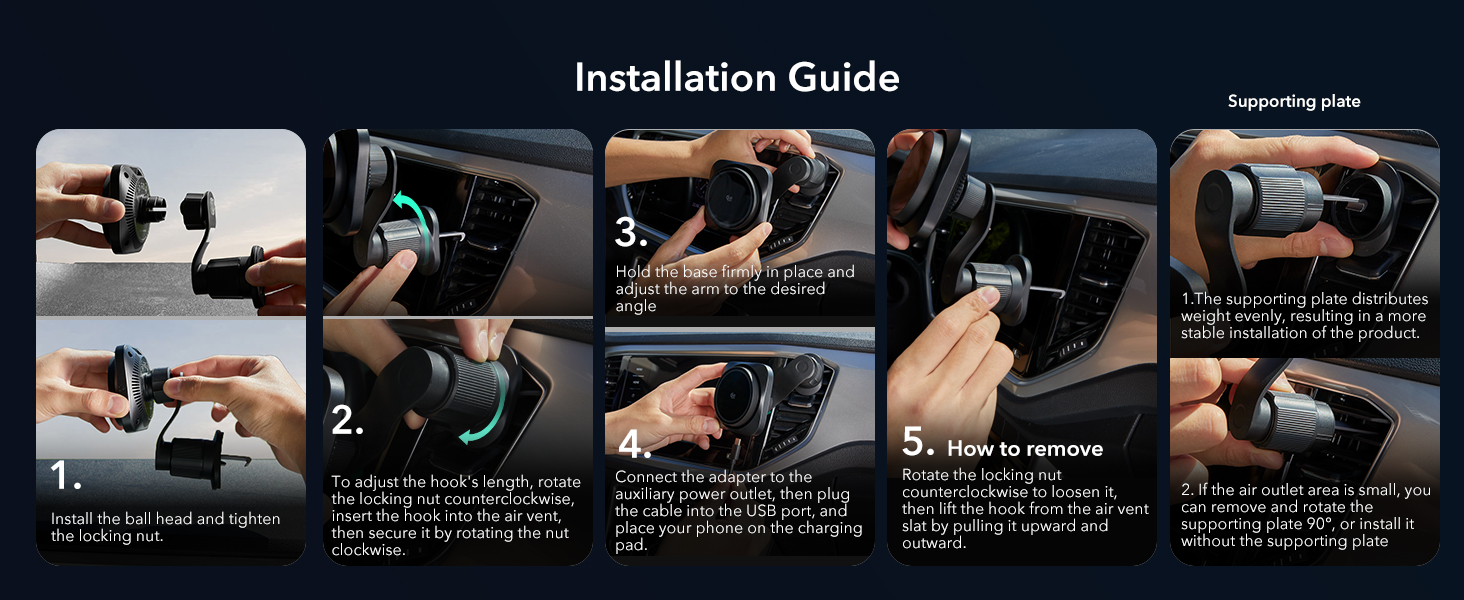 Installation Guide

1.

Install the ball head and tighten the locking nut.

2.

To adjust the hook's length, rotate the locking nut counterclockwise, insert the hook into the air vent, then secure it by rotating the nut clockwise.

3.

Hold the base firmly in place and adjust the arm to the desired angle

4.

Connect the adapter to the auxiliary power outlet, then plug the cable into the USB port, and place your phone on the charging pad.

5. How to remove

Rotate the locking nut counterclockwise to loosen it, then lift the hook from the air vent slat by pulling it upward and outward.

Supporting plate

1.The supporting plate distributes weight evenly, resulting in a more stable installation of the product.

2. If the air outlet area is small, you can remove and rotate the supporting plate 90°, or install it without the supporting plate