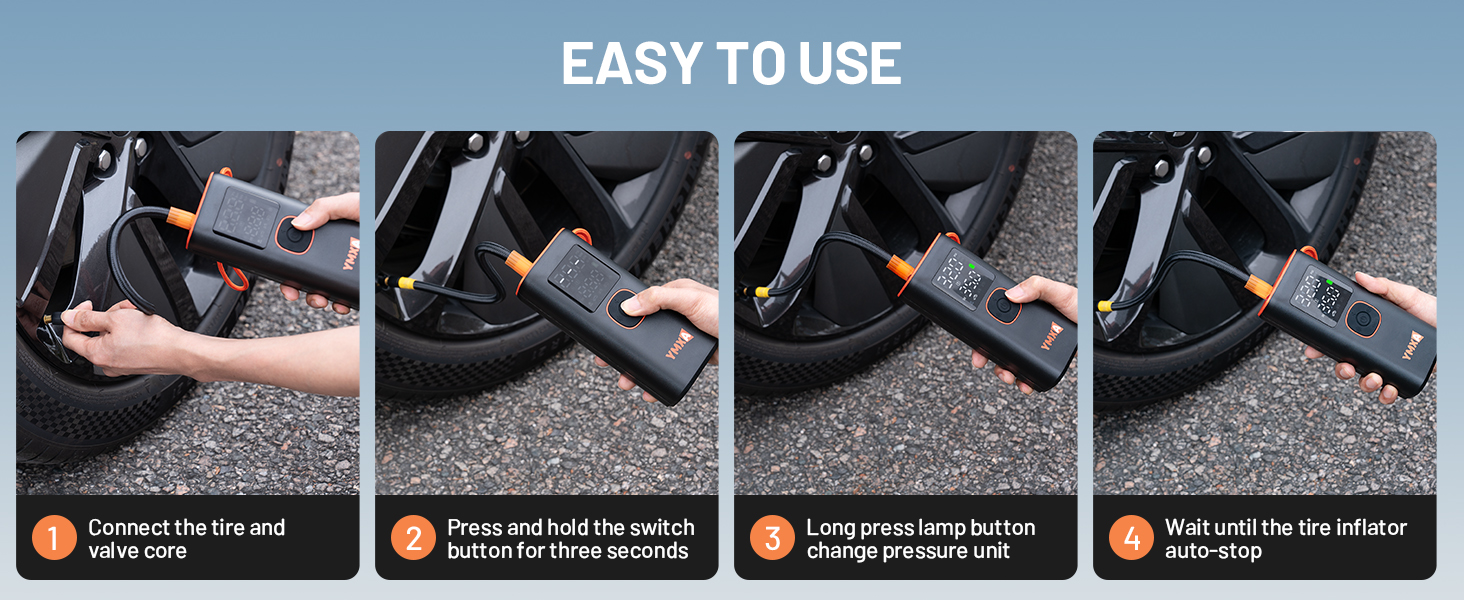 EASY TO USE

YMW

1 Connect the tire and valve core

YMW

2 Press and hold the switch button for three seconds

YMW

3 Long press lamp button change pressure unit

YMW

4 Wait until the tire inflator auto-stop