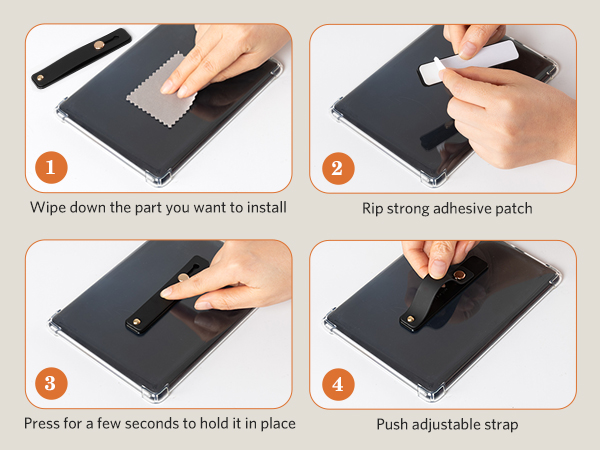 1
Wipe down the part you want to install

2
Rip strong adhesive patch

3
Press for a few seconds to hold it in place

4
Push adjustable strap