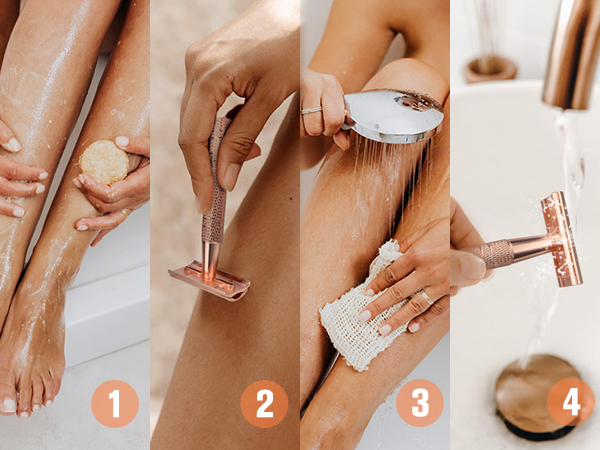 1

2

3

4