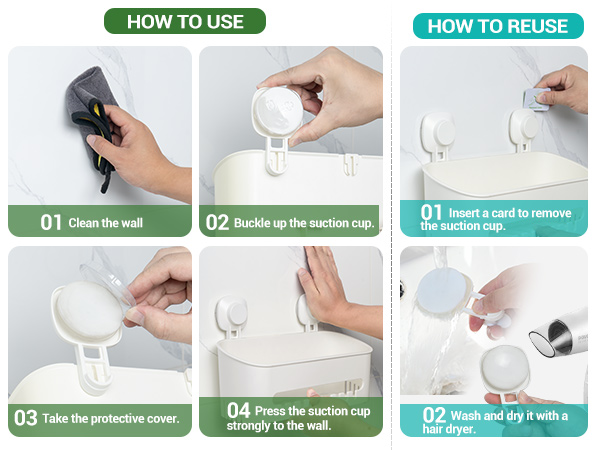 HOW TO USE

01 Clean the wall

02 Buckle up the suction cup.

03 Take the protective cover.

04 Press the suction cup strongly to the wall.

HOW TO REUSE

01 Insert a card to remove the suction cup.

02 Wash and dry it with a hair dryer.