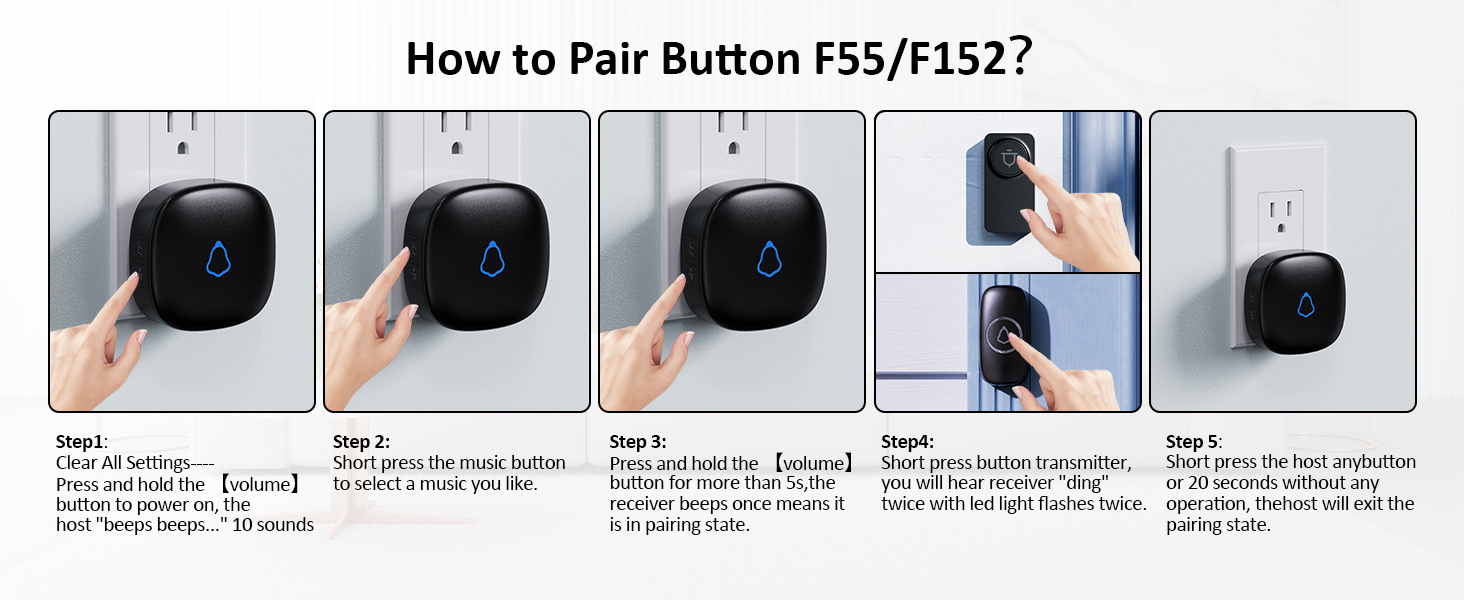 How to Pair Button F55/F152?

Step1:
Clear All Settings----
Press and hold the 【volume】 button to power on, the host "beeps beeps..." 10 sounds

Step 2:
Short press the music button to select a music you like.

Step 3:
Press and hold the 【volume】 button for more than 5s,the receiver beeps once means it is in pairing state.

Step4:
Short press button transmitter, you will hear receiver "ding" twice with led light flashes twice.

Step 5:
Short press the host anybutton or 20 seconds without any operation, thehost will exit the pairing state.