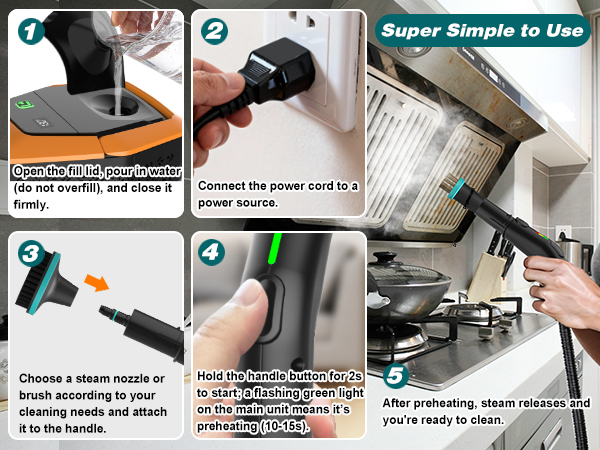 Super Simple to Use

1

Open the fill lid, pour in water (do not overfill), and close it firmly.

2

Connect the power cord to a power source.

3

Choose a steam nozzle or brush according to your cleaning needs and attach it to the handle.

4

Hold the handle button for 2s to start; a flashing green light on the main unit means it's preheating (10-15s).

5

After preheating, steam releases and you're ready to clean.