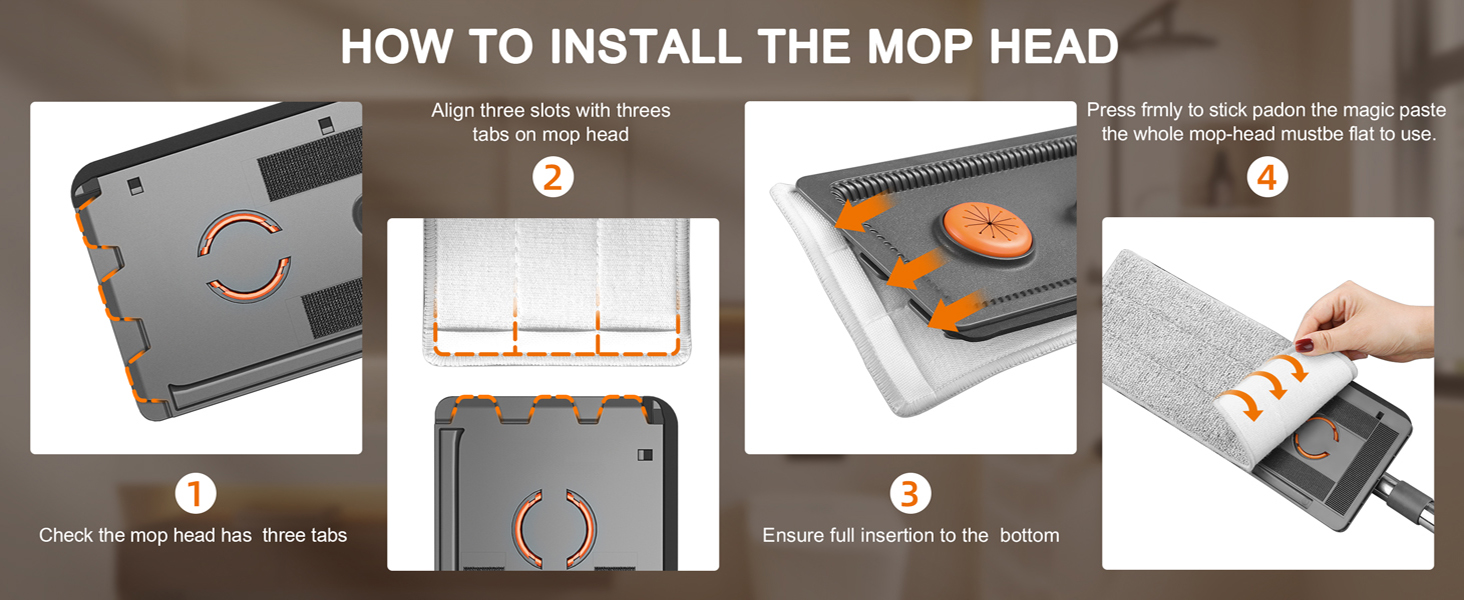 HOW TO INSTALL THE MOP HEAD

1
Check the mop head has three tabs

Align three slots with threes tabs on mop head
2

3
Ensure full insertion to the bottom

Press frmly to stick padon the magic paste the whole mop-head mustbe flat to use.
4