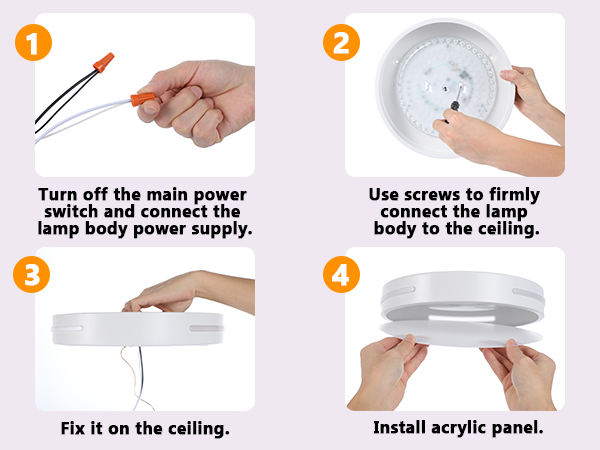 1

Turn off the main power switch and connect the lamp body power supply.

2

Use screws to firmly connect the lamp body to the ceiling.

3

Fix it on the ceiling.

4

Install acrylic panel.