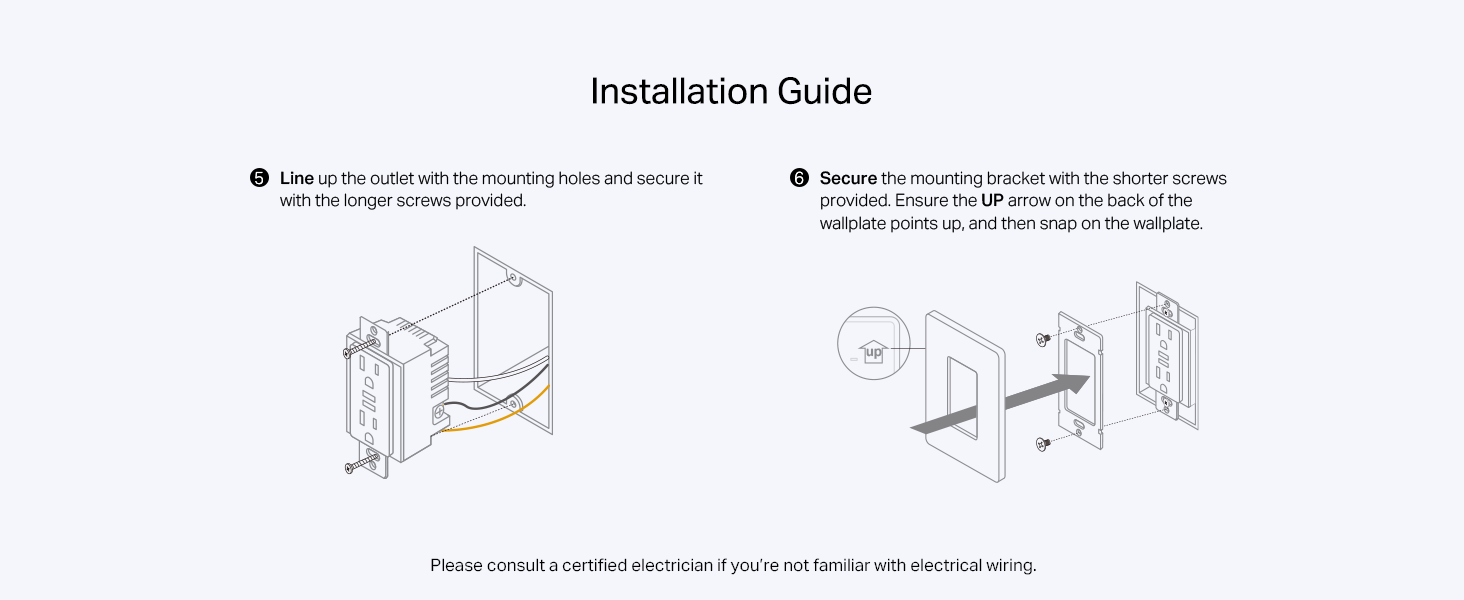 Installation Guide

❺ Line up the outlet with the mounting holes and secure it with the longer screws provided.

❻ Secure the mounting bracket with the shorter screws provided. Ensure the UP arrow on the back of the wallplate points up, and then snap on the wallplate.

up

Please consult a certified electrician if you're not familiar with electrical wiring.