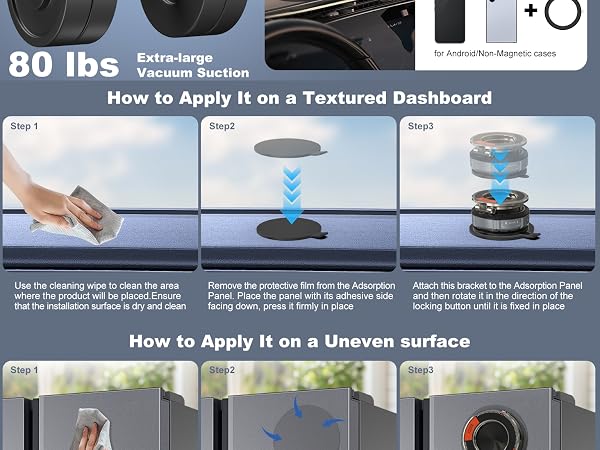 80 lbs Extra-large Vacuum Suction

for Android/Non-Magnetic cases

How to Apply It on a Textured Dashboard

Step 1

Step2

Step3

Use the cleaning wipe to clean the area where the product will be placed.Ensure that the installation surface is dry and clean

Remove the protective film from the Adsorption Panel. Place the panel with its adhesive side facing down, press it firmly in place

Attach this bracket to the Adsorption Panel and then rotate it in the direction of the locking button until it is fixed in place

How to Apply It on a Uneven surface

Step 1

Step2

Step3