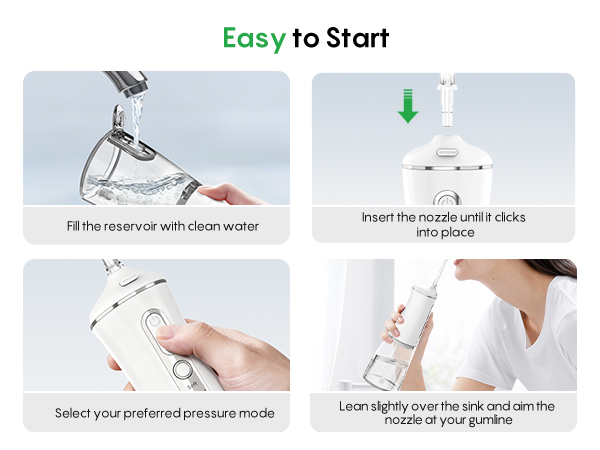 Easy to Start

Fill the reservoir with clean water

Insert the nozzle until it clicks into place

Select your preferred pressure mode

Lean slightly over the sink and aim the nozzle at your gumline