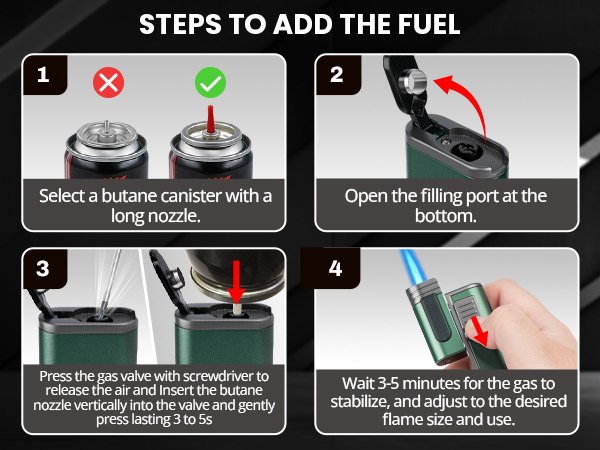 STEPS TO ADD THE FUEL

1

Select a butane canister with a long nozzle.

2

Open the filling port at the bottom.

3

Press the gas valve with screwdriver to release the air and Insert the butane nozzle vertically into the valve and gently press lasting 3 to 5s

4

Wait 3-5 minutes for the gas to stabilize, and adjust to the desired flame size and use.