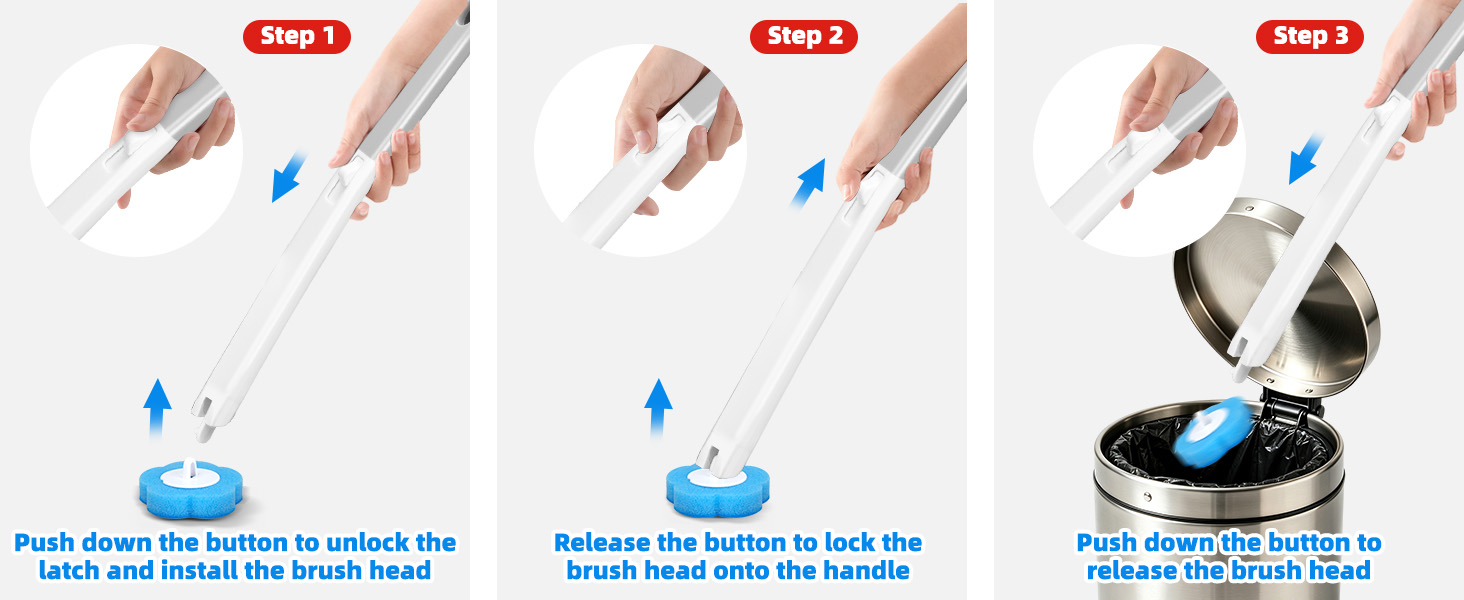 Step 1

Push down the button to unlock the latch and install the brush head

Step 2

Release the button to lock the brush head onto the handle

Step 3

Push down the button to release the brush head