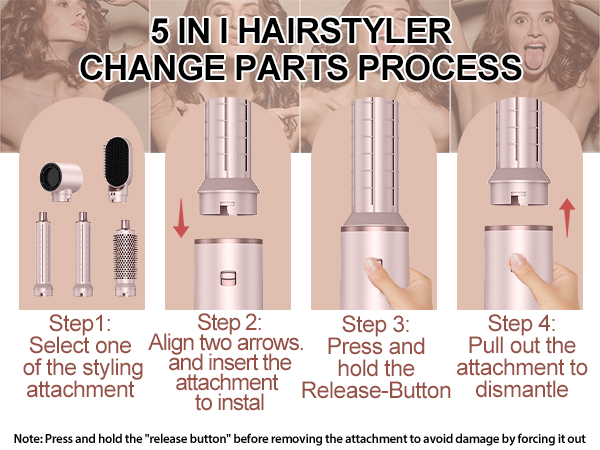 5 IN I HAIRSTYLER
CHANGE PARTS PROCESS

Step1:
Select one of the styling attachment

Step 2:
Align two arrows. and insert the attachment to instal

Step 3:
Press and hold the Release-Button

Step 4:
Pull out the attachment to dismantle

Note: Press and hold the "release button" before removing the attachment to avoid damage by forcing it out