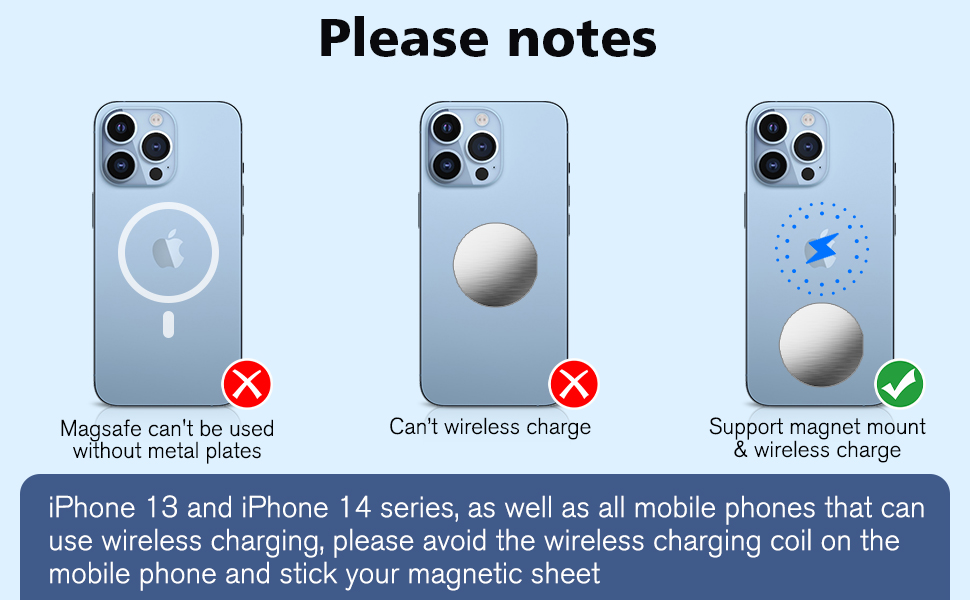 Please notes

Magsafe can't be used without metal plates

Can't wireless charge

Support magnet mount & wireless charge

iPhone 13 and iPhone 14 series, as well as all mobile phones that can use wireless charging, please avoid the wireless charging coil on the mobile phone and stick your magnetic sheet