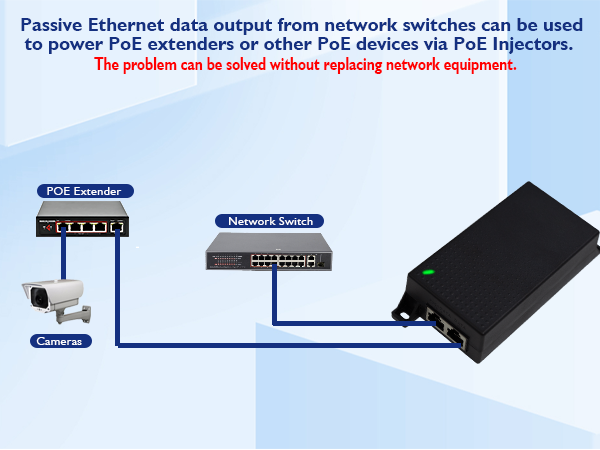 Passive Ethernet data output from network switches can be used to power PoE extenders or other PoE devices via PoE Injectors.
The problem can be solved without replacing network equipment.

POE Extender

Network Switch

Cameras