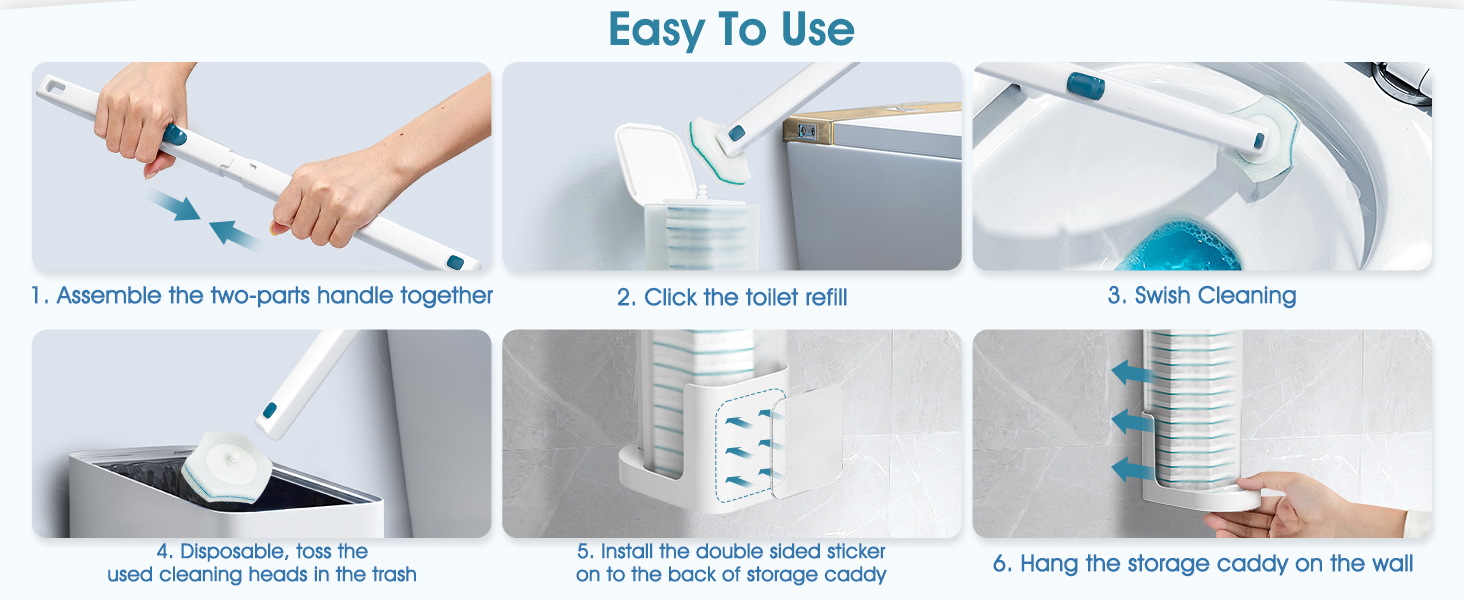 Easy To Use

1. Assemble the two-parts handle together

2. Click the toilet refill

3. Swish Cleaning

4. Disposable, toss the used cleaning heads in the trash

5. Install the double sided sticker on to the back of storage caddy

6. Hang the storage caddy on the wall