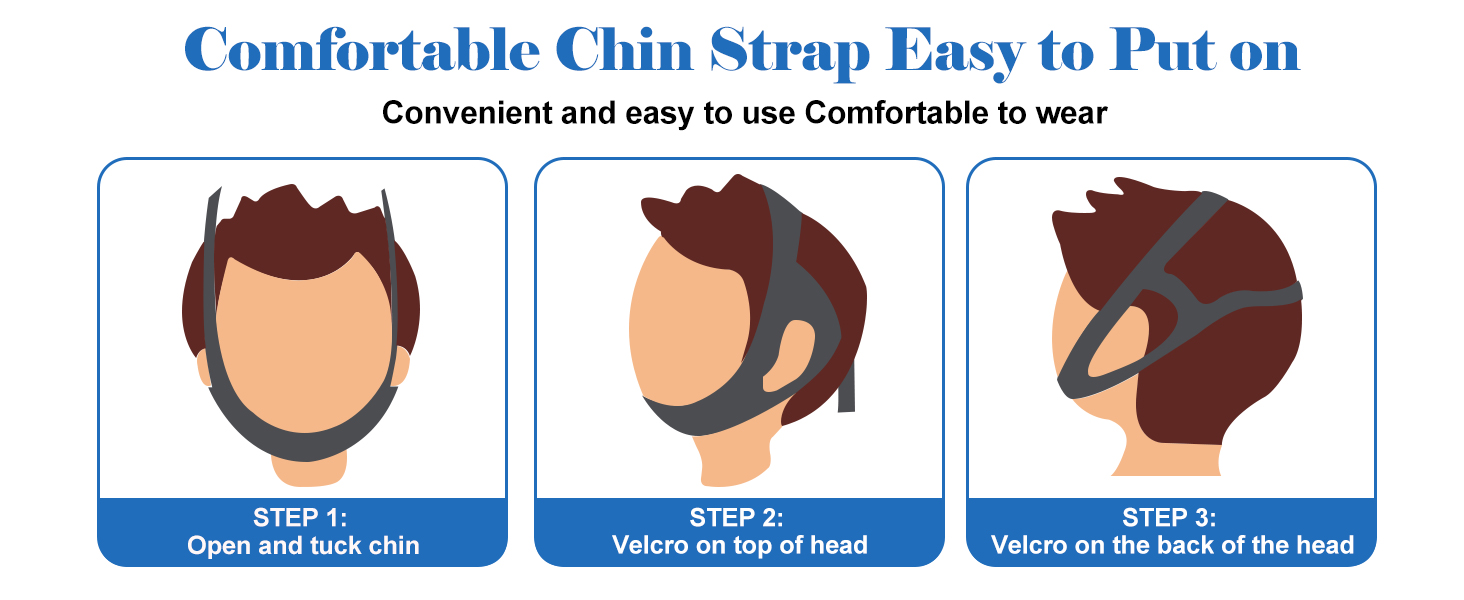 Comfortable Chin Strap Easy to Put on

Convenient and easy to use Comfortable to wear

STEP 1:
Open and tuck chin

STEP 2:
Velcro on top of head

STEP 3:
Velcro on the back of the head