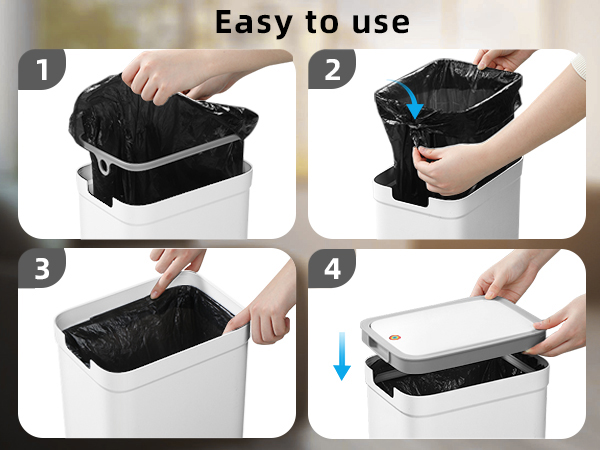 Easy to use

1

2

3

4