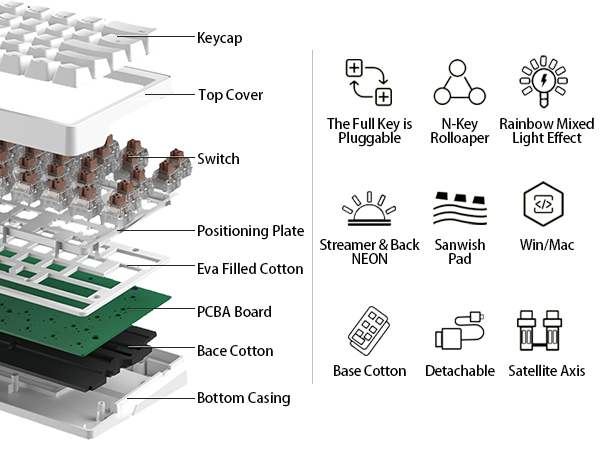 Keycap

Top Cover

Switch

Positioning Plate

Eva Filled Cotton

PCBA Board

Bace Cotton

Bottom Casing

The Full Key is Pluggable

N-Key Rolloaper

Rainbow Mixed Light Effect

Streamer & Back NEON

Sanwish Pad

Win/Mac

Base Cotton

Detachable

Satellite Axis