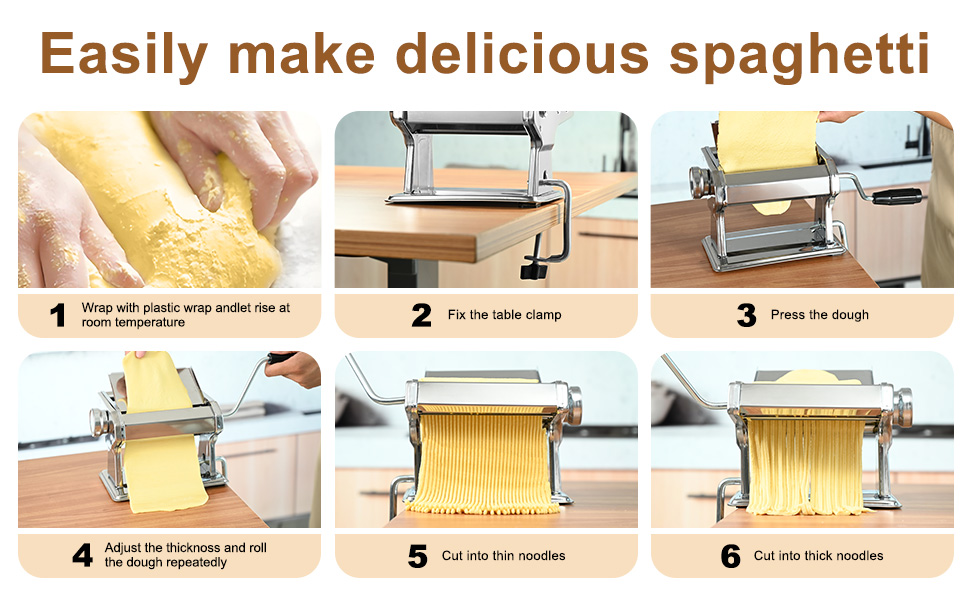 Easily make delicious spaghetti

1 Wrap with plastic wrap andlet rise at room temperature

2 Fix the table clamp

3 Press the dough

4 Adjust the thicknoss and roll the dough repeatedly

5 Cut into thin noodles

6 Cut into thick noodles