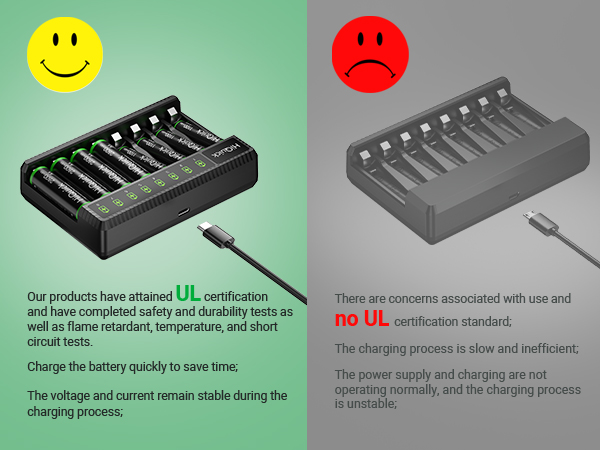 HiQuick

Our products have attained UL certification and have completed safety and durability tests as well as flame retardant, temperature, and short circuit tests.

Charge the battery quickly to save time;

The voltage and current remain stable during the charging process;

There are concerns associated with use and no UL certification standard;

The charging process is slow and inefficient;

The power supply and charging are not operating normally, and the charging process is unstable;