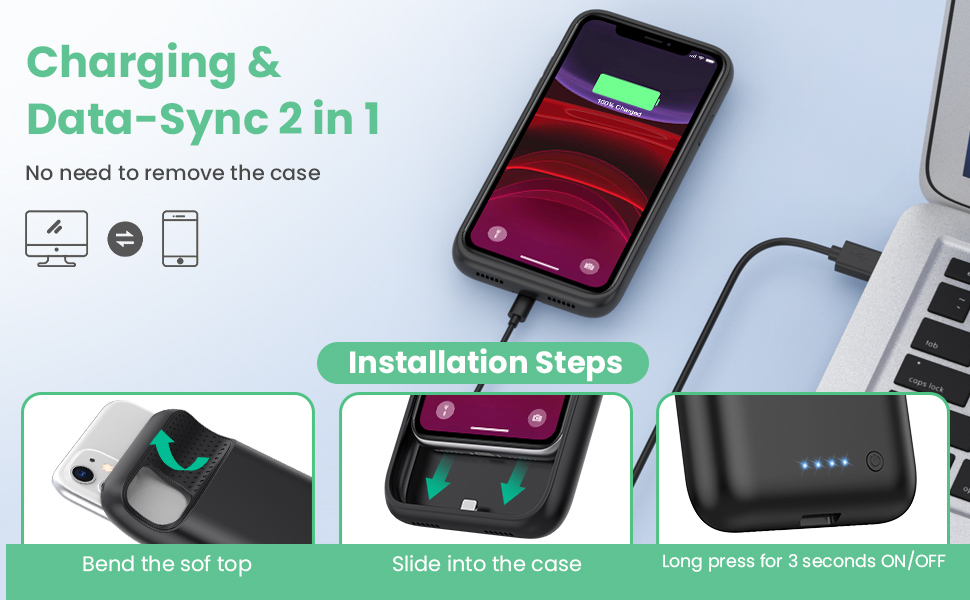 Charging &
Data-Sync 2 in 1

No need to remove the case

100% Charged

tab

caps lock

Installation Steps

Bend the sof top

Slide into the case

Long press for 3 seconds ON/OFF