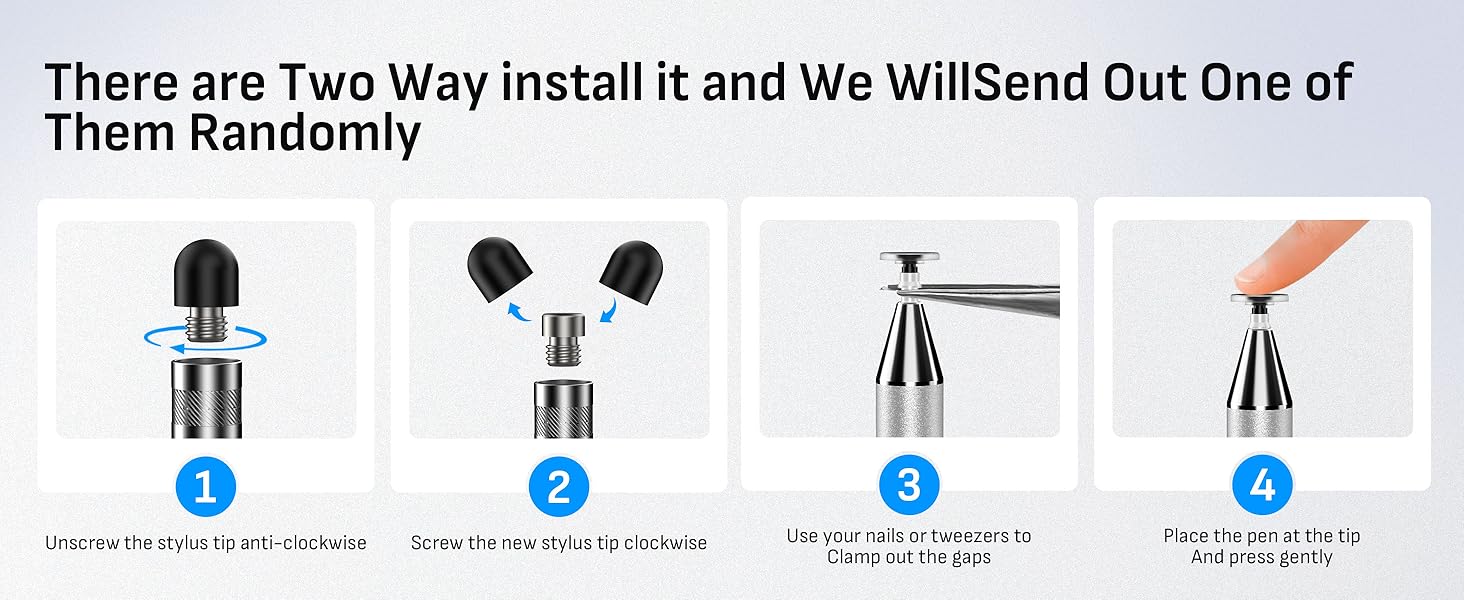 There are Two Way install it and We WillSend Out One of Them Randomly

1
Unscrew the stylus tip anti-clockwise

2
Screw the new stylus tip clockwise

3
Use your nails or tweezers to Clamp out the gaps

4
Place the pen at the tip And press gently