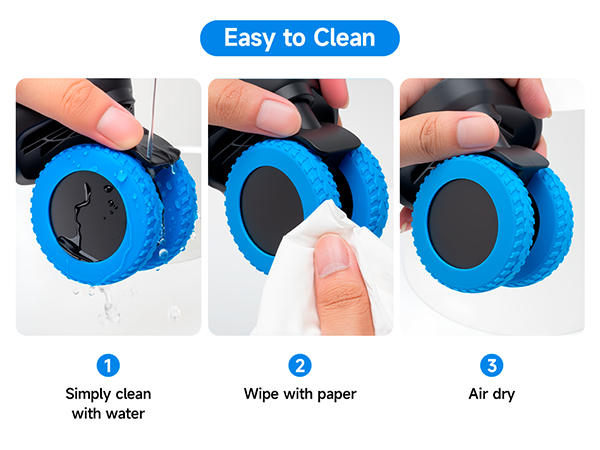 Easy to Clean

1
Simply clean with water

2
Wipe with paper

3
Air dry