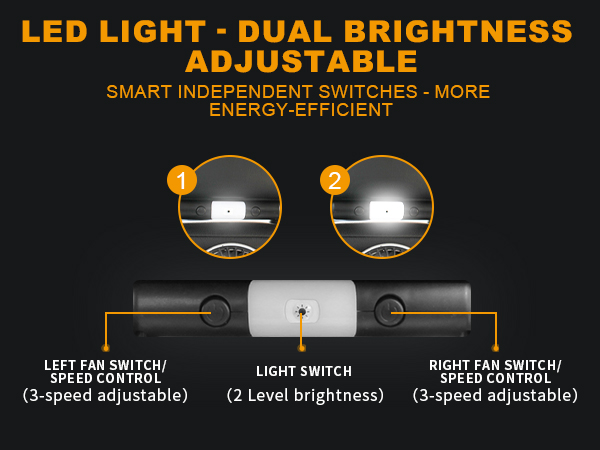 LED LIGHT - DUAL BRIGHTNESS ADJUSTABLE

SMART INDEPENDENT SWITCHES - MORE ENERGY-EFFICIENT

1

2

LEFT FAN SWITCH/ SPEED CONTROL
(3-speed adjustable)

LIGHT SWITCH
(2 Level brightness)

RIGHT FAN SWITCH/ SPEED CONTROL
(3-speed adjustable)