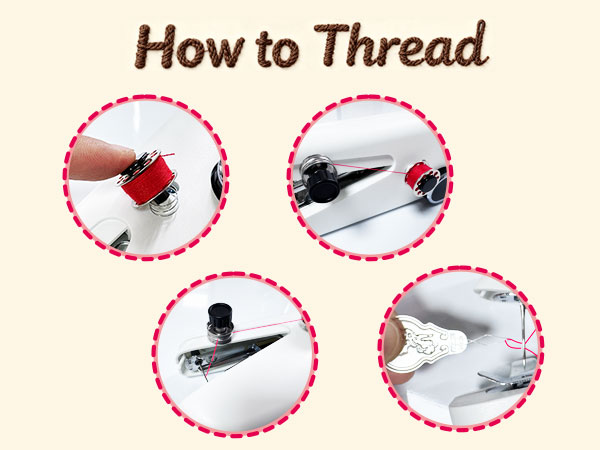 How to Thread