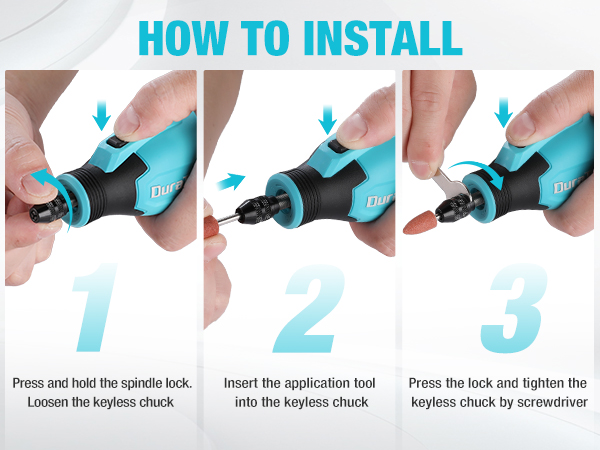 HOW TO INSTALL

Dura

1

Press and hold the spindle lock. Loosen the keyless chuck

Dura

2

Insert the application tool into the keyless chuck

Dura

3

Press the lock and tighten the keyless chuck by screwdriver