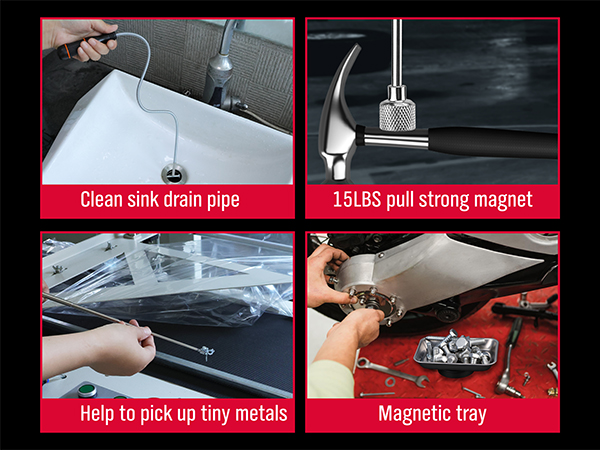 Clean sink drain pipe

15LBS pull strong magnet

Help to pick up tiny metals

Magnetic tray