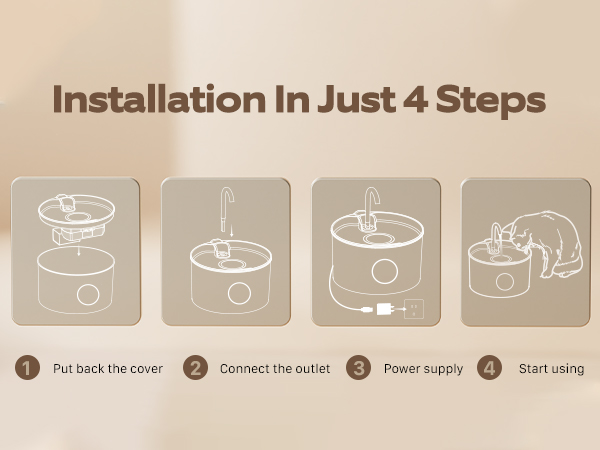 Installation In Just 4 Steps

1 Put back the cover
2 Connect the outlet
3 Power supply
4 Start using