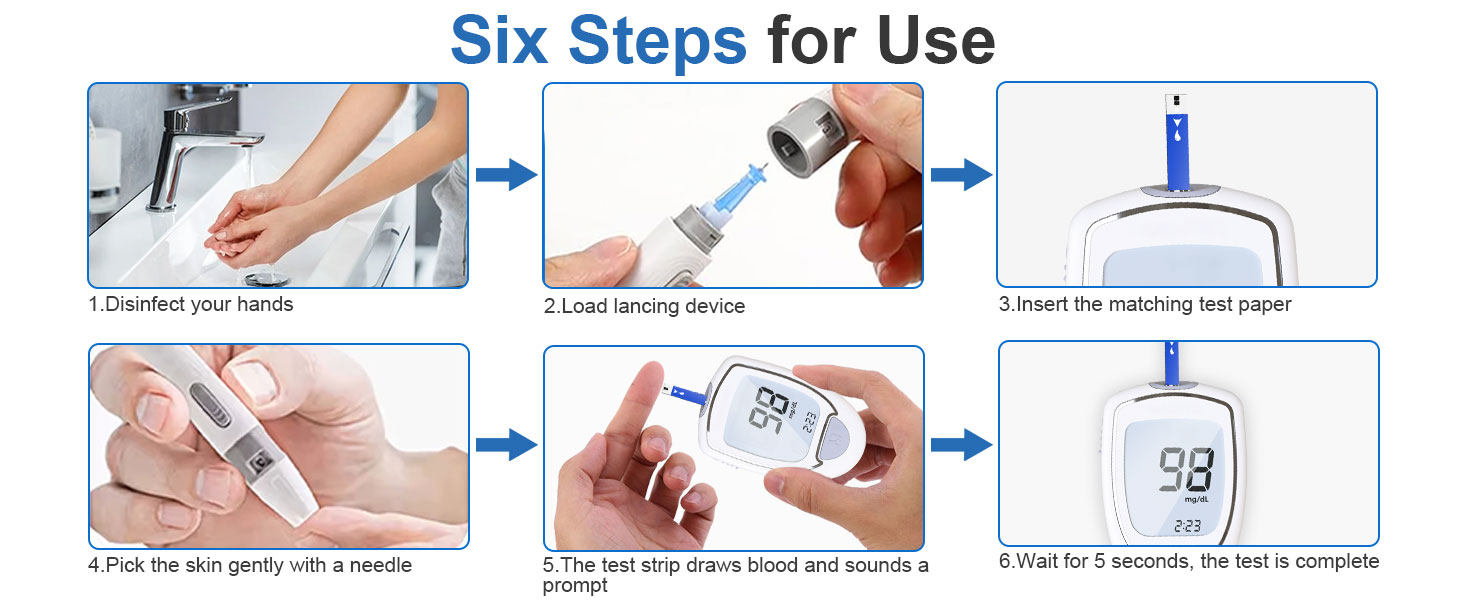 Six Steps for Use

1.Disinfect your hands

2.Load lancing device

3.Insert the matching test paper

4.Pick the skin gently with a needle

98
mg/dL
2:23

5.The test strip draws blood and sounds a prompt

98
mg/dL
2:23

6.Wait for 5 seconds, the test is complete