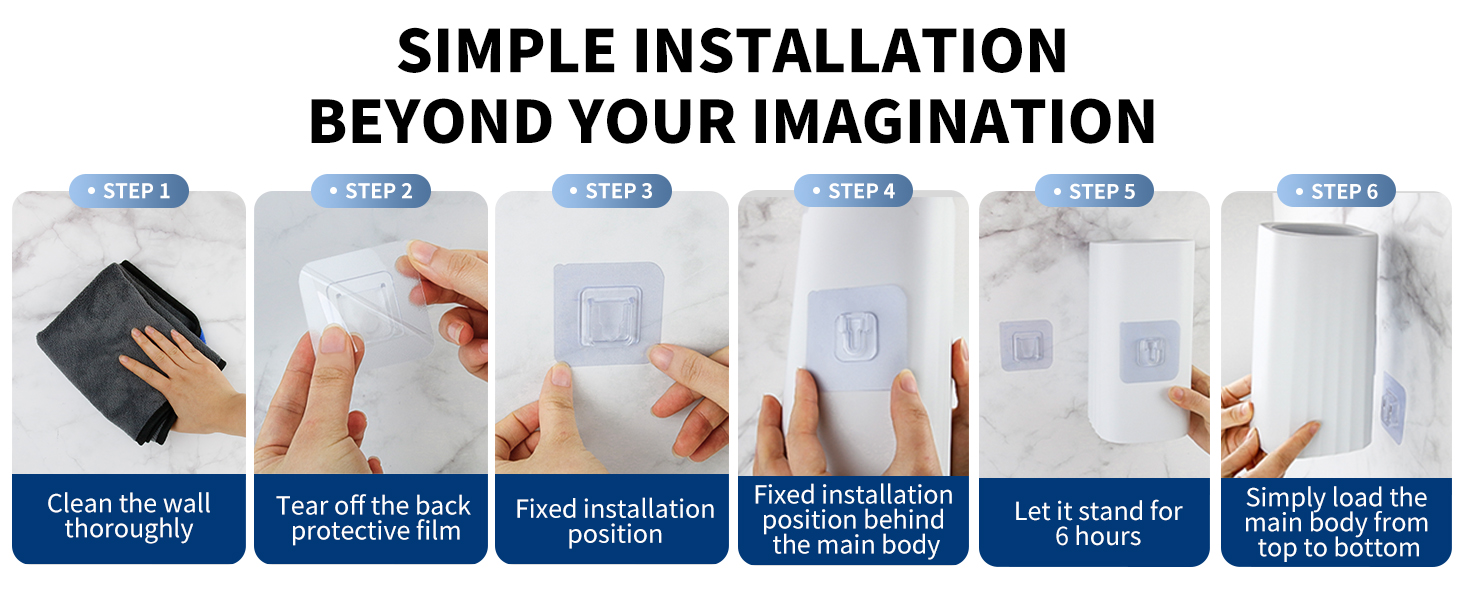 SIMPLE INSTALLATION
BEYOND YOUR IMAGINATION

• STEP 1
Clean the wall thoroughly

• STEP 2
Tear off the back protective film

• STEP 3
Fixed installation position

• STEP 4
Fixed installation position behind the main body

• STEP 5
Let it stand for 6 hours

• STEP 6
Simply load the main body from top to bottom