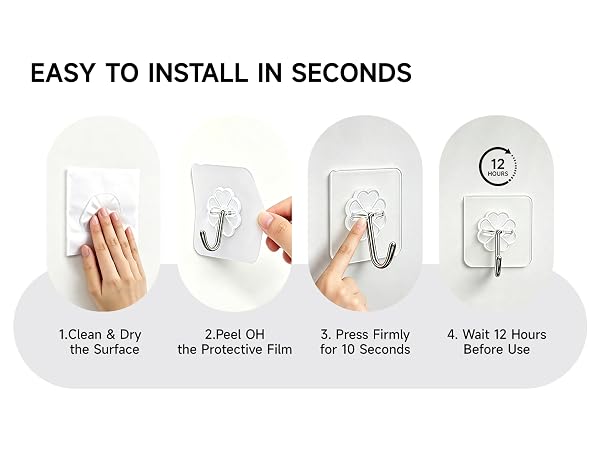 EASY TO INSTALL IN SECONDS

12 HOURS

1.Clean & Dry the Surface

2.Peel OH the Protective Film

3. Press Firmly for 10 Seconds

4. Wait 12 Hours Before Use